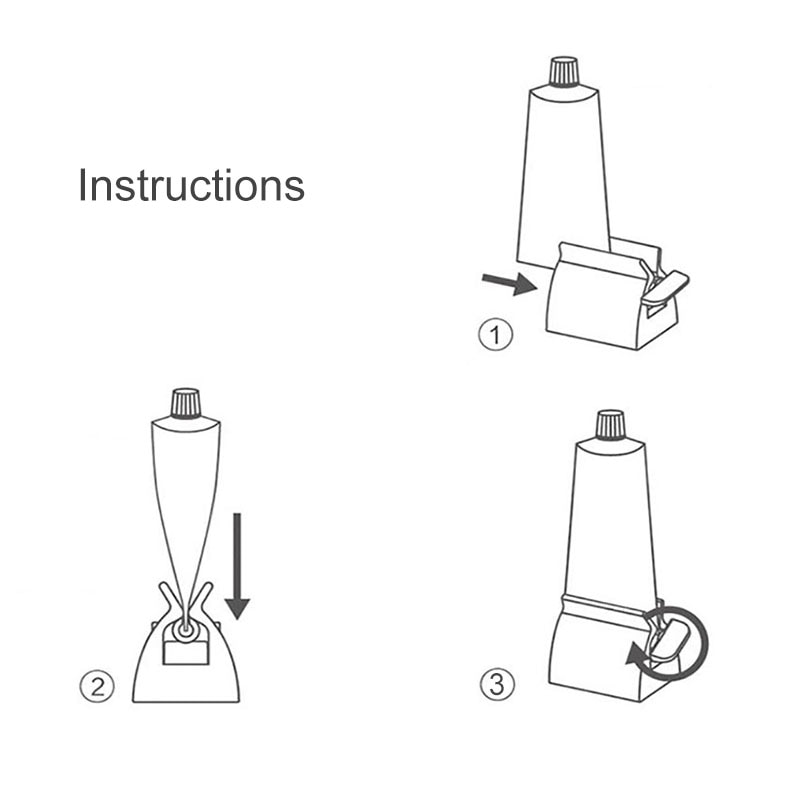 Instructions

①

②

③