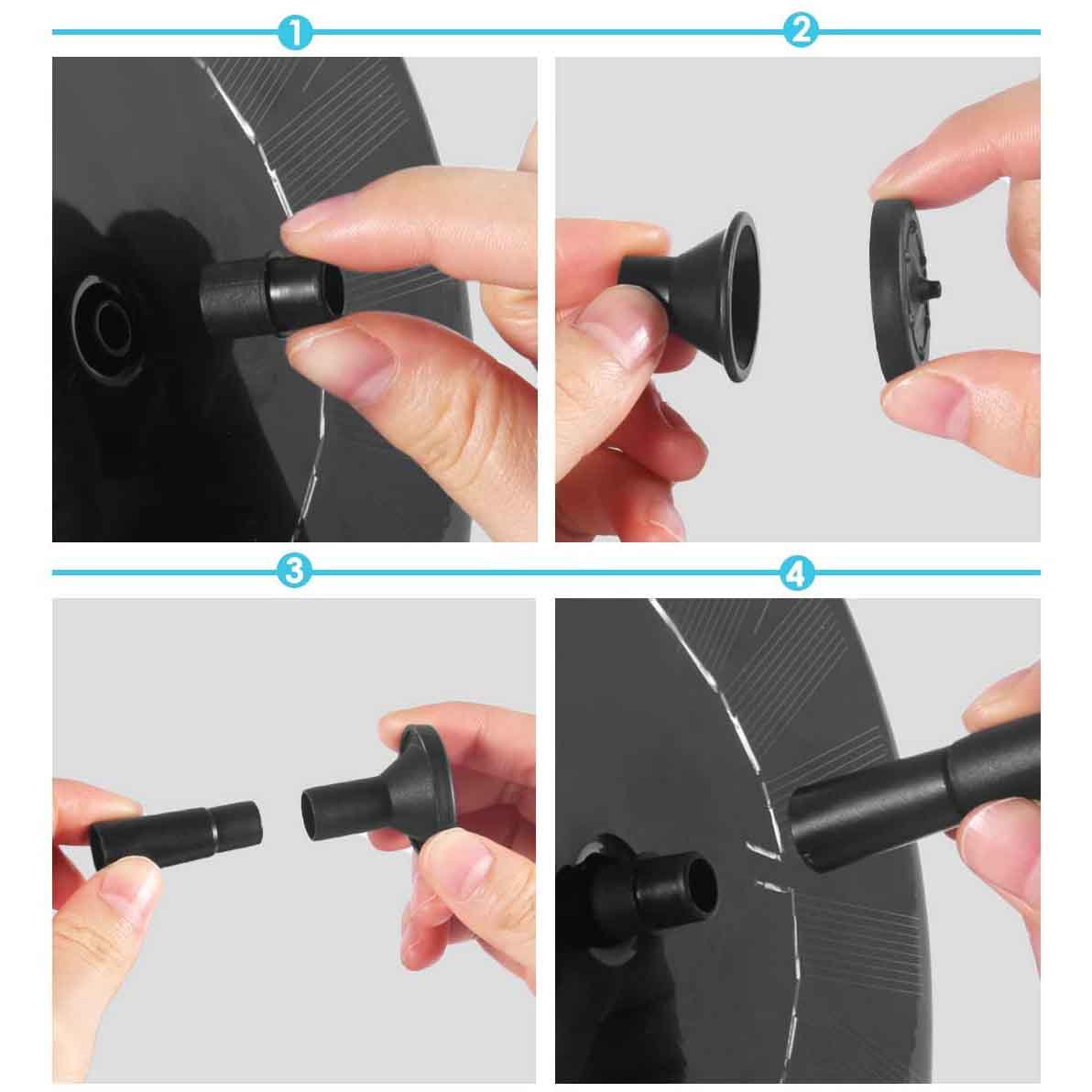 1
2
3
4