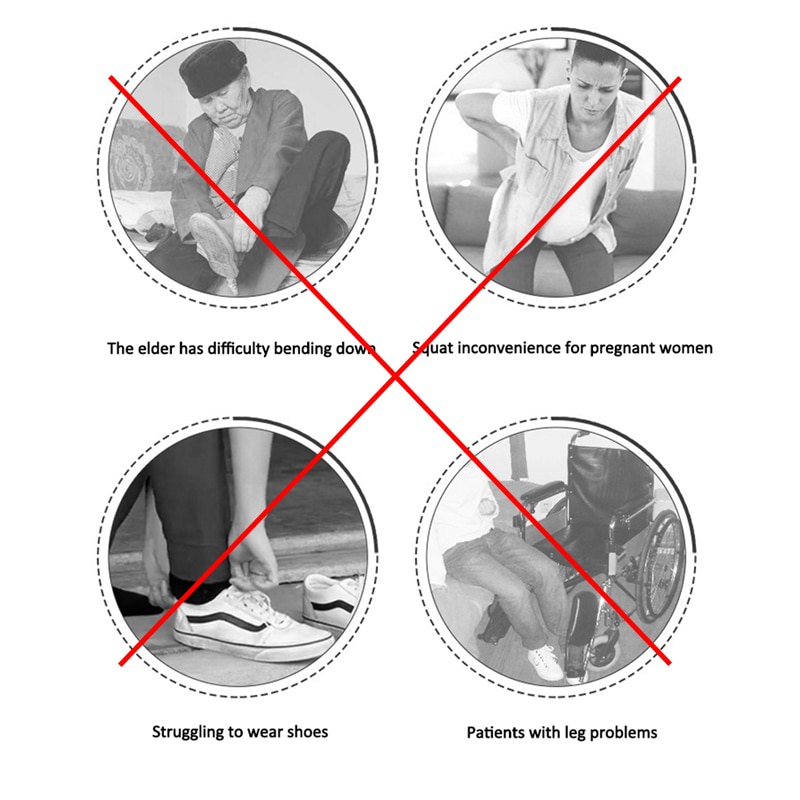 The elder has difficulty bending down

Squat inconvenience for pregnant women

Struggling to wear shoes

Patients with leg problems