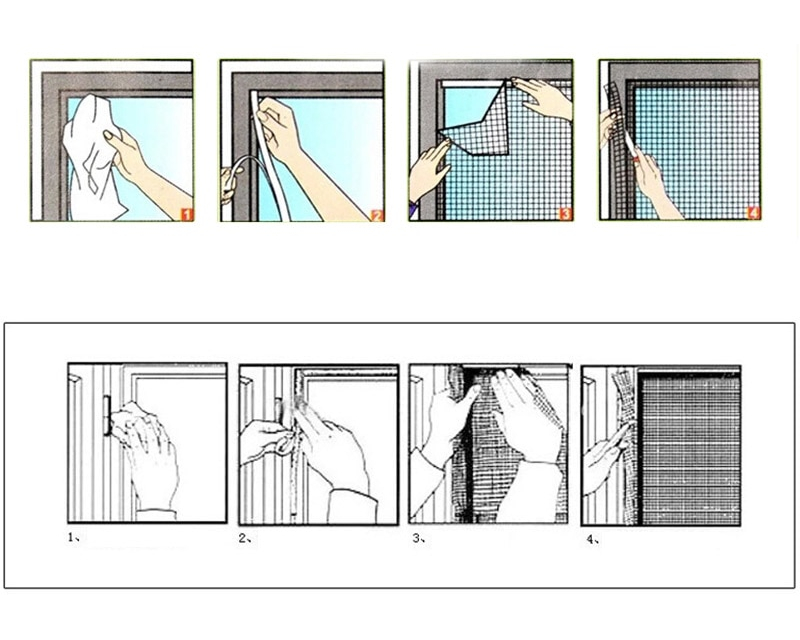 1

2

3

4

1、

2、

3、

4、